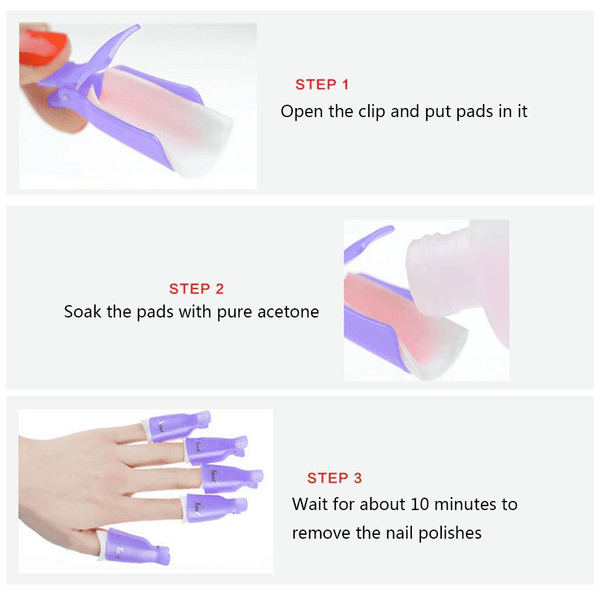 STEP 1
Open the clip and put pads in it

STEP 2
Soak the pads with pure acetone

STEP 3
Wait for about 10 minutes to remove the nail polishes