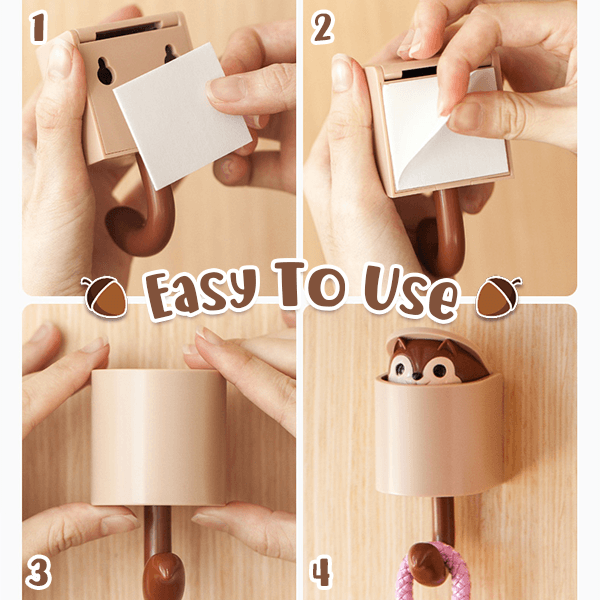 1

2

Easy To Use

3

4