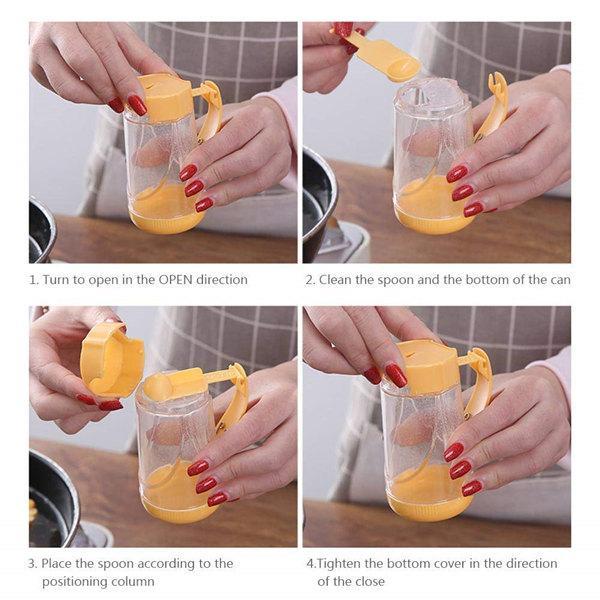 1. Turn to open in the OPEN direction

2. Clean the spoon and the bottom of the can

3. Place the spoon according to the positioning column

4.Tighten the bottom cover in the direction of the close