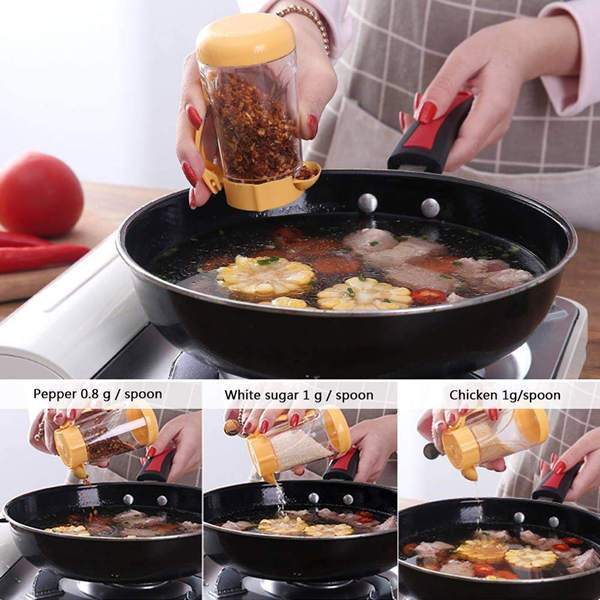 Pepper 0.8 g / spoon

White sugar 1 g / spoon

Chicken 1g/spoon