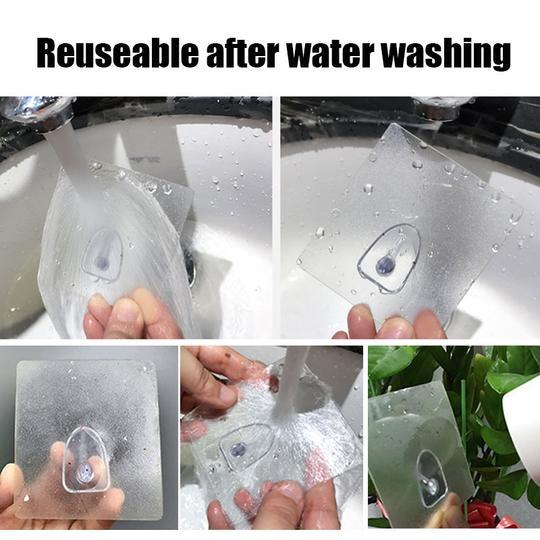 Reuseable after water washing