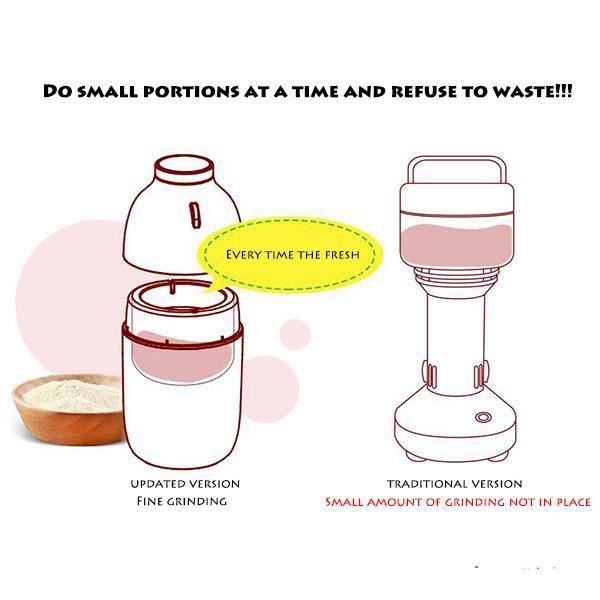 DO SMALL PORTIONS AT A TIME AND REFUSE TO WASTE!!!

EVERY TIME THE FRESH

UPDATED VERSION
FINE GRINDING

TRADITIONAL VERSION
SMALL AMOUNT OF GRINDING NOT IN PLACE