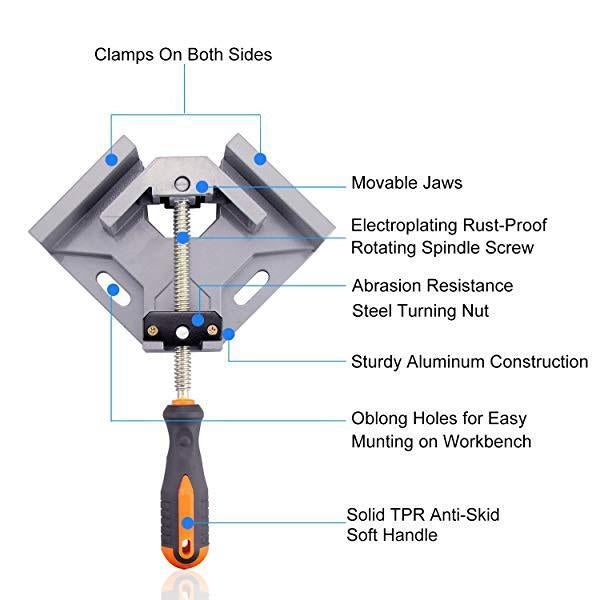 Clamps On Both Sides

Movable Jaws

Electroplating Rust-Proof
Rotating Spindle Screw

Abrasion Resistance
Steel Turning Nut

Sturdy Aluminum Construction

Oblong Holes for Easy
Munting on Workbench

Solid TPR Anti-Skid
Soft Handle