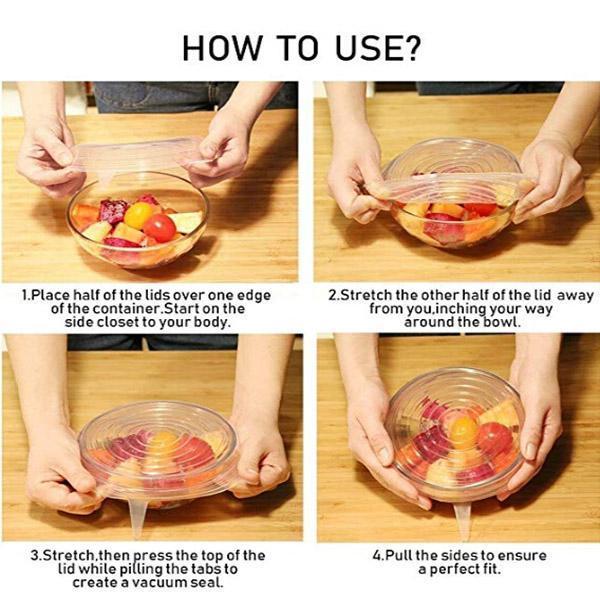 HOW TO USE?

1.Place half of the lids over one edge of the container.Start on the side closet to your body.

2.Stretch the other half of the lid away from you,inching your way around the bowl.

3.Stretch,then press the top of the lid while pilling the tabs to create a vacuum seal.

4.Pull the sides to ensure a perfect fit.