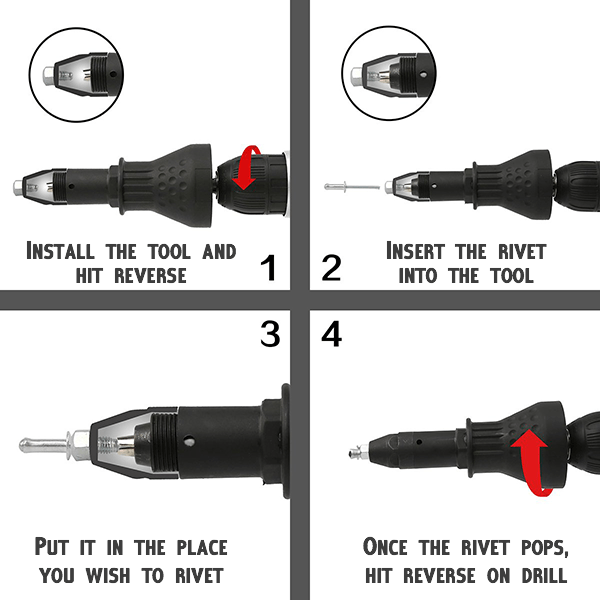 INSTALL THE TOOL AND HIT REVERSE

1

2

INSERT THE RIVET INTO THE TOOL

3

4

PUT IT IN THE PLACE YOU WISH TO RIVET

ONCE THE RIVET POPS, HIT REVERSE ON DRILL